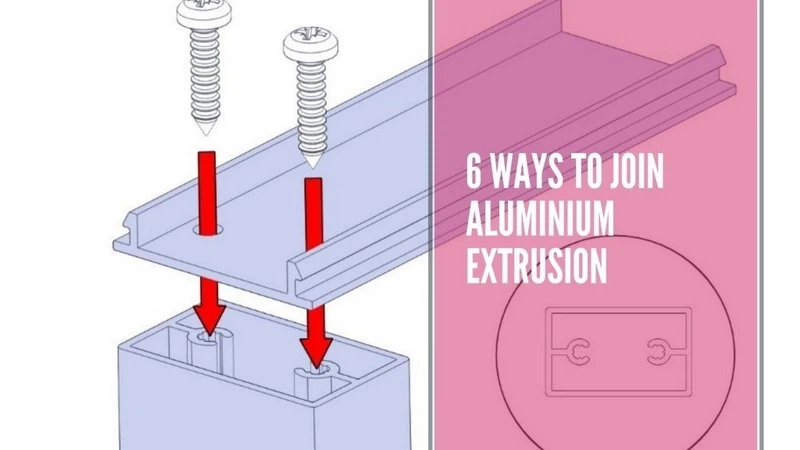 6 WAYS TO JOIN ALUMINIUM EXTRUSION